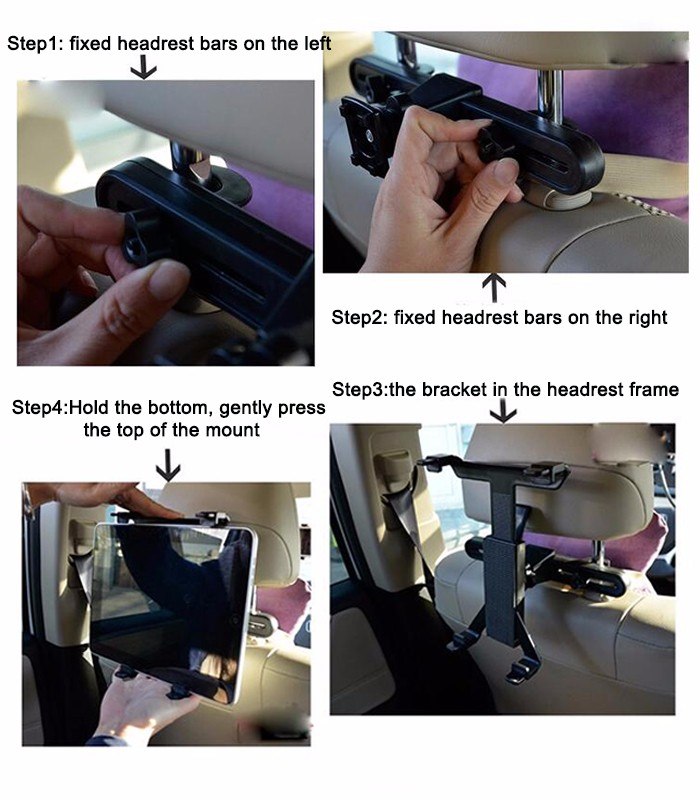 Step1: fixed headrest bars on the left

Step2: fixed headrest bars on the right

Step3:the bracket in the headrest frame

Step4:Hold the bottom, gently press the top of the mount