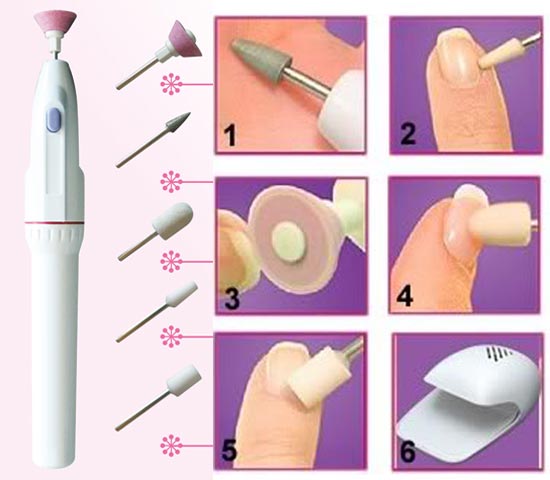 1
2
3
4
5
6